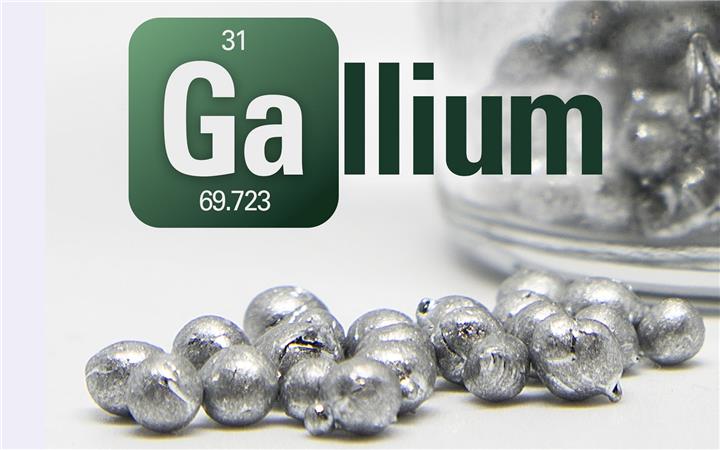 31
Gallium
69.723